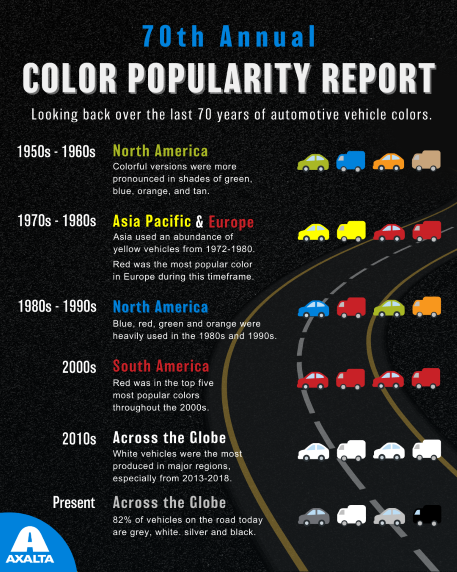 70th Annual

COLOR POPULARITY REPORT

Looking back over the last 70 years of automotive vehicle colors.

1950s - 1960s North America
Colorful versions were more pronounced in shades of green, blue, orange, and tan.

1970s - 1980s Asia Pacific & Europe
Asia used an abundance of yellow vehicles from 1972-1980.
Red was the most popular color in Europe during this timeframe.

1980s - 1990s North America
Blue, red, green and orange were heavily used in the 1980s and 1990s.

2000s South America
Red was in the top five most popular colors throughout the 2000s.

2010s Across the Globe
White vehicles were the most produced in major regions, especially from 2013-2018.

Present Across the Globe
82% of vehicles on the road today are grey, white. silver and black.

AXALTA